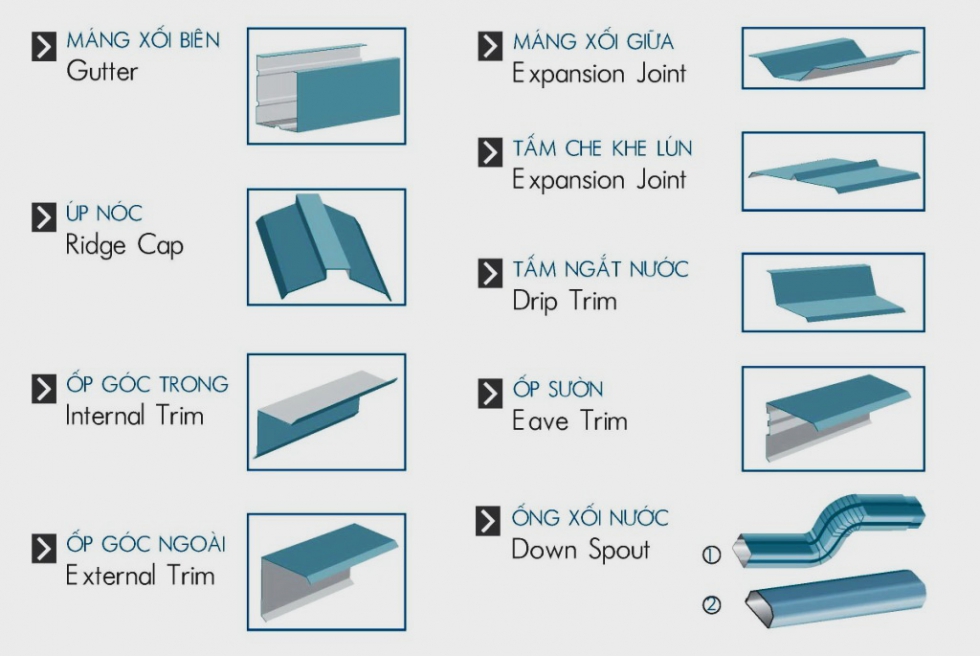 MÁNG XỐI BIÊN
Gutter

ÚP NÓC
Ridge Cap

ỐP GÓC TRONG
Internal Trim

ỐP GÓC NGOÀI
External Trim

MÁNG XỐI GIỮA
Expansion Joint

TẤM CHE KHE LÚN
Expansion Joint

TẤM NGẮT NƯỚC
Drip Trim

ỐP SƯỜN
Eave Trim

ỐNG XỐI NƯỚC
Down Spout

①

②